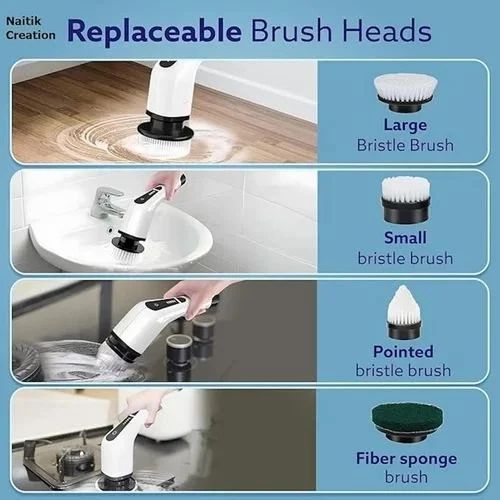 Naitik Creation

Replaceable Brush Heads

Large
Bristle Brush

Small
bristle brush

Pointed
bristle brush

Fiber sponge
brush